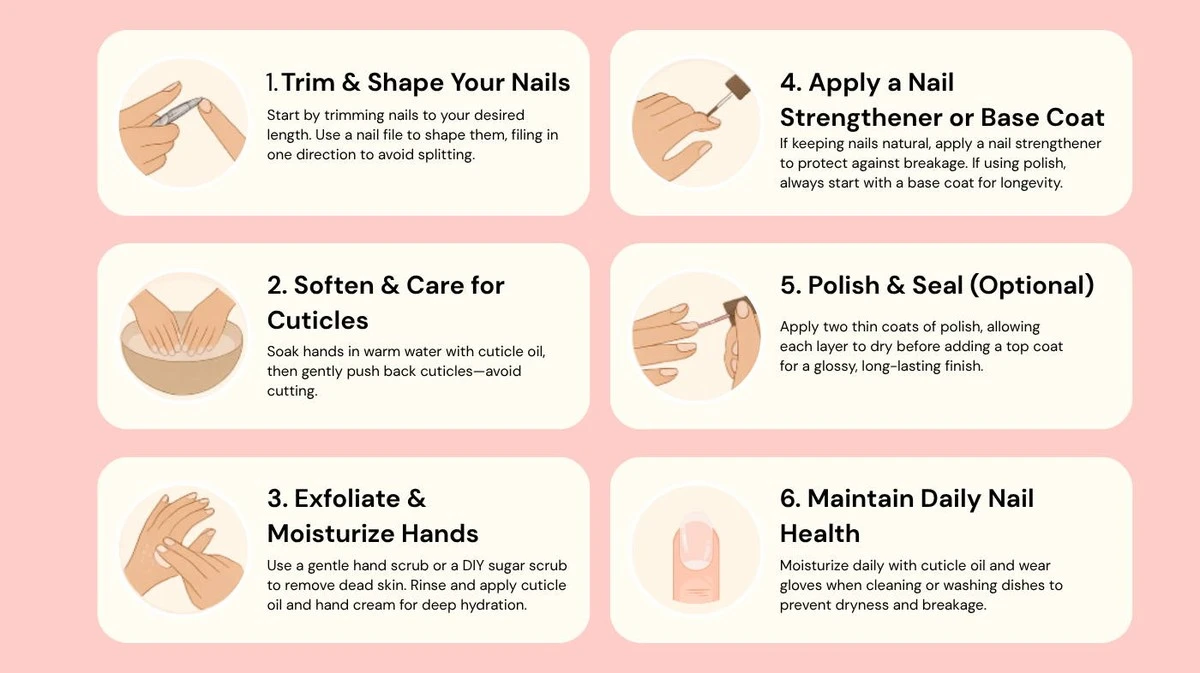 1. Trim & Shape Your Nails

Start by trimming nails to your desired length. Use a nail file to shape them, filing in one direction to avoid splitting.

2. Soften & Care for Cuticles

Soak hands in warm water with cuticle oil, then gently push back cuticles—avoid cutting.

3. Exfoliate & Moisturize Hands

Use a gentle hand scrub or a DIY sugar scrub to remove dead skin. Rinse and apply cuticle oil and hand cream for deep hydration.

4. Apply a Nail Strengthener or Base Coat

If keeping nails natural, apply a nail strengthener to protect against breakage. If using polish, always start with a base coat for longevity.

5. Polish & Seal (Optional)

Apply two thin coats of polish, allowing each layer to dry before adding a top coat for a glossy, long-lasting finish.

6. Maintain Daily Nail Health

Moisturize daily with cuticle oil and wear gloves when cleaning or washing dishes to prevent dryness and breakage.