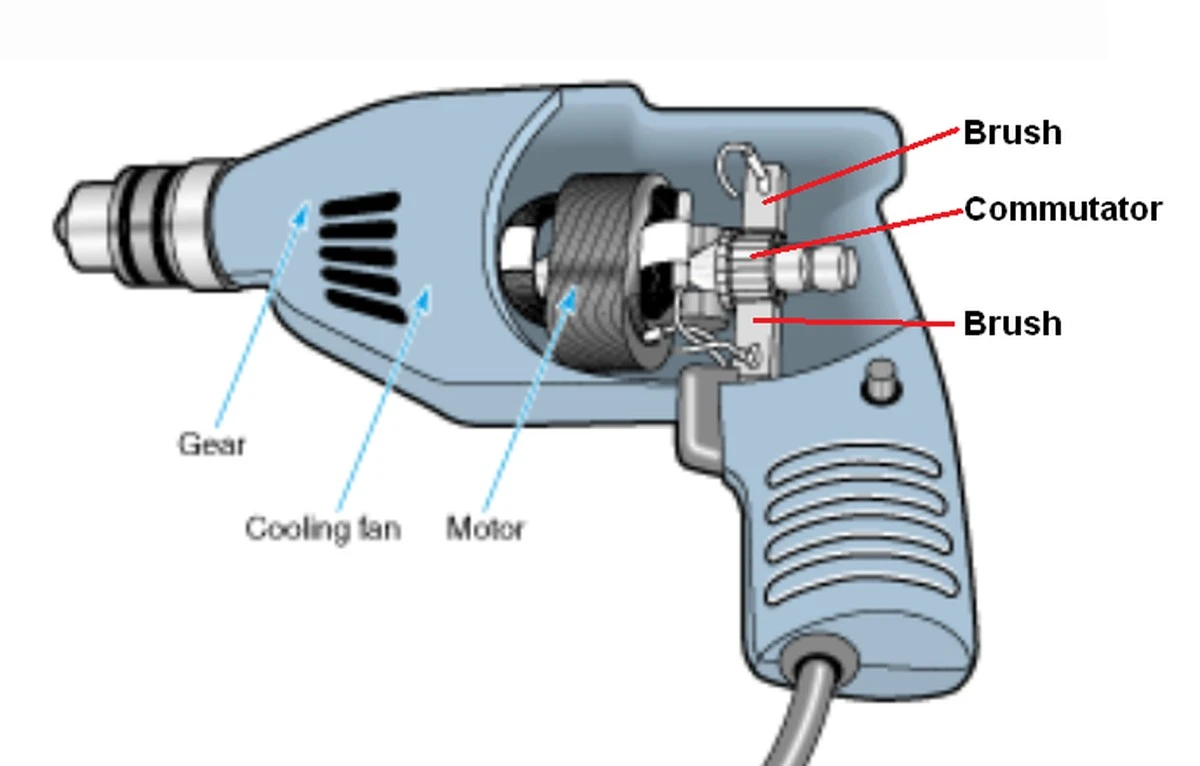 Brush
Commutator
Brush
Gear
Cooling fan
Motor